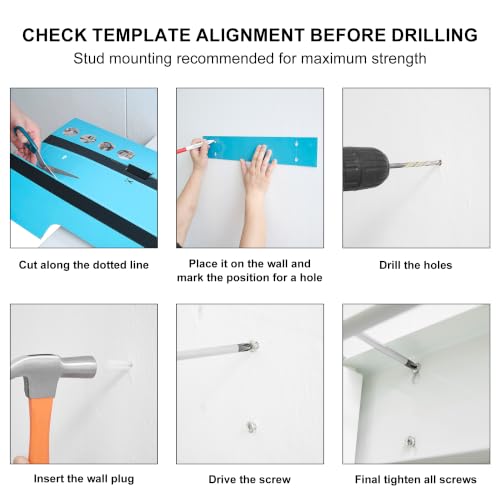 CHECK TEMPLATE ALIGNMENT BEFORE DRILLING

Stud mounting recommended for maximum strength

Cut along the dotted line

Place it on the wall and mark the position for a hole

Drill the holes

Insert the wall plug

Drive the screw

Final tighten all screws