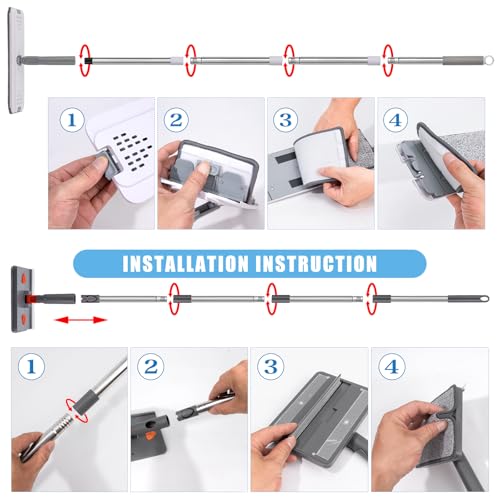 1
2
3
4

INSTALLATION INSTRUCTION

1
2
3
4