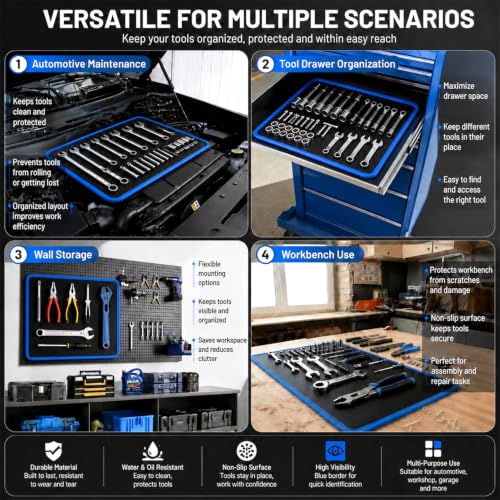 VERSATILE FOR MULTIPLE SCENARIOS

Keep your tools organized, protected and within easy reach

1 Automotive Maintenance

Keeps tools clean and protected

Prevents tools from rolling or getting lost

Organized layout improves work efficiency

2 Tool Drawer Organization

Maximize drawer space

Keep different tools in their place

Easy to find and access the right tool

3 Wall Storage

Flexible mounting options

Keeps tools visible and organized

Saves workspace and reduces clutter

4 Workbench Use

Protects workbench from scratches and damage

Non-slip surface keeps tools secure

Perfect for assembly and repair tasks

Durable Material
Built to last, resistant to wear and tear

Water & Oil Resistant
Easy to clean, protects tools

Non-Slip Surface
Tools stay in place, work with confidence

High Visibility
Blue border for quick identification

Multi-Purpose Use
Suitable for automotive, workshop, garage and more