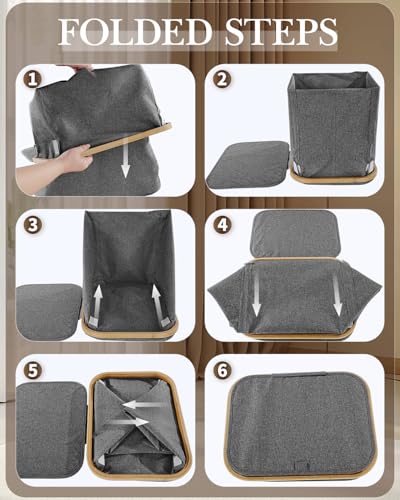 FOLDED STEPS

1

2

3

4

5

6