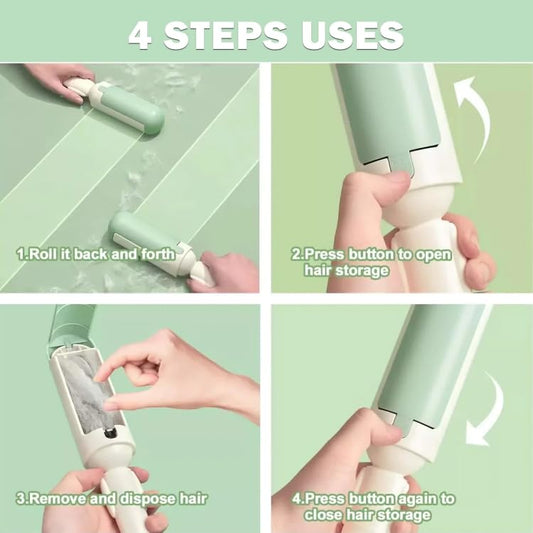 4 STEPS USES

1.Roll it back and forth

2.Press button to open hair storage

3.Remove and dispose hair

4.Press button again to close hair storage