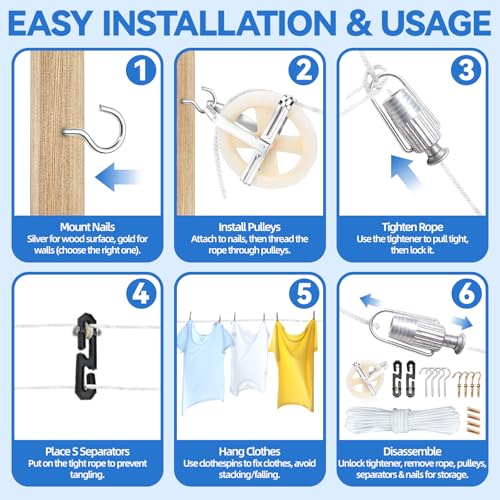 EASY INSTALLATION & USAGE

1

Mount Nails
Silver for wood surface, gold for walls (choose the right one).

2

Install Pulleys
Attach to nails, then thread the rope through pulleys.

3

Tighten Rope
Use the tightener to pull tight, then lock it.

4

Place S Separators
Put on the tight rope to prevent tangling.

5

Hang Clothes
Use clothespins to fix clothes, avoid stacking/falling.

6

Disassemble
Unlock tightener, remove rope, pulleys, separators & nails for storage.