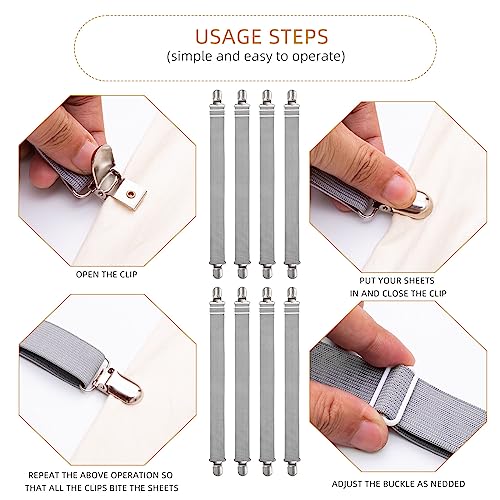 USAGE STEPS
(simple and easy to operate)

OPEN THE CLIP

PUT YOUR SHEETS
IN AND CLOSE THE CLIP

REPEAT THE ABOVE OPERATION SO
THAT ALL THE CLIPS BITE THE SHEETS

ADJUST THE BUCKLE AS NEDDED