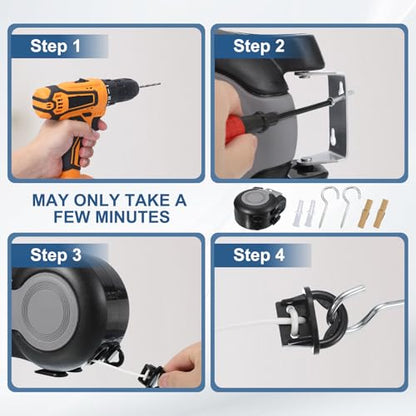 Step 1

Step 2

MAY ONLY TAKE A
FEW MINUTES

Step 3

Step 4