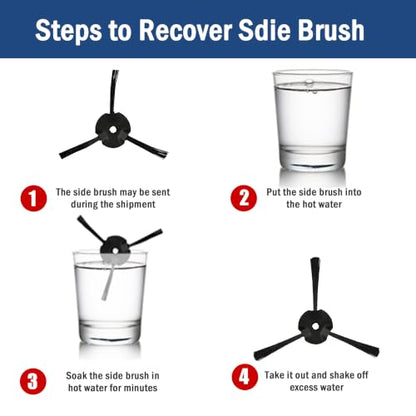 Steps to Recover Sdie Brush

1 The side brush may be sent during the shipment

2 Put the side brush into the hot water

3 Soak the side brush in hot water for minutes

4 Take it out and shake off excess water