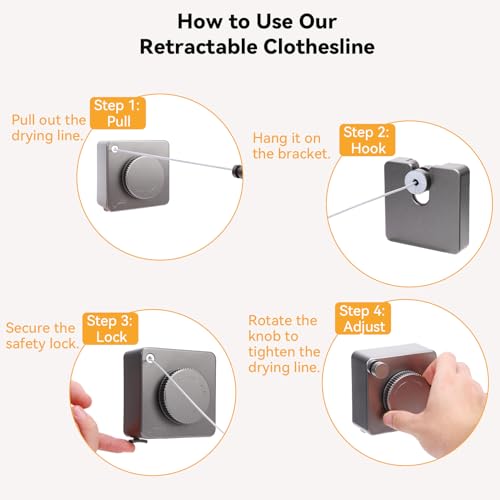 How to Use Our
Retractable Clothesline

Step 1:
Pull

Pull out the
drying line.

Step 2:
Hook

Hang it on
the bracket.

Step 3:
Lock

Secure the
safety lock.

Step 4:
Adjust

Rotate the
knob to
tighten the
drying line.