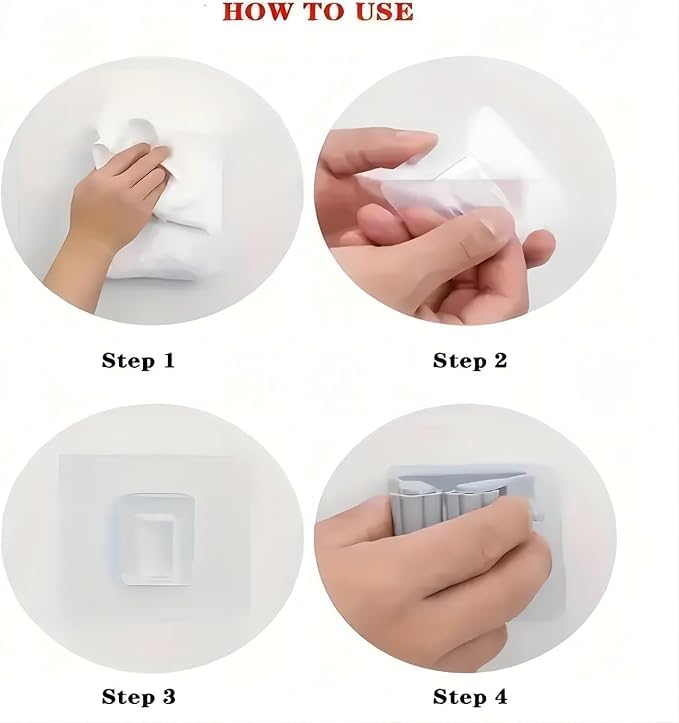 HOW TO USE

Step 1

Step 2

Step 3

Step 4