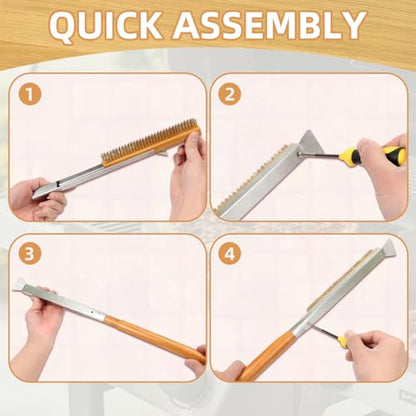 QUICK ASSEMBLY

1

2

3

4