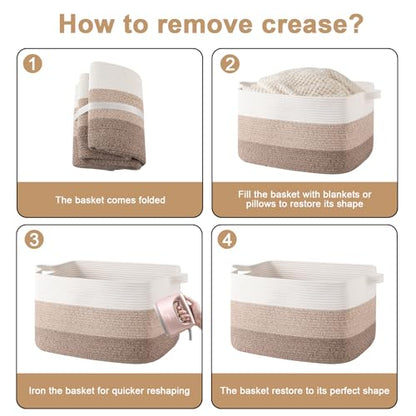 How to remove crease?

1

The basket comes folded

2

Fill the basket with blankets or pillows to restore its shape

3

Iron the basket for quicker reshaping

4

The basket restore to its perfect shape