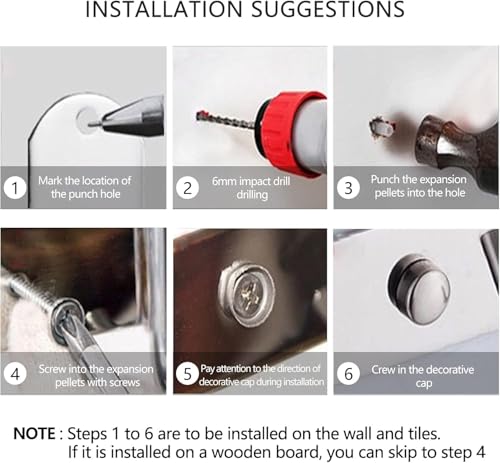 INSTALLATION SUGGESTIONS

1 Mark the location of the punch hole

2 6mm impact drill drilling

3 Punch the expansion pellets into the hole

4 Screw into the expansion pellets with screws

5 Pay attention to the direction of decorative cap during installation

6 Crew in the decorative cap

NOTE : Steps 1 to 6 are to be installed on the wall and tiles.
If it is installed on a wooden board, you can skip to step 4