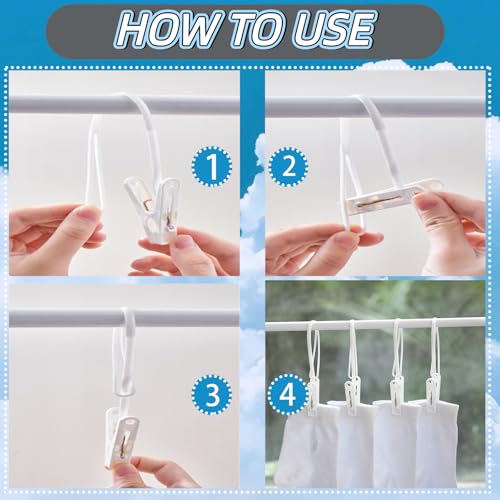 HOW TO USE

1

2

3

4