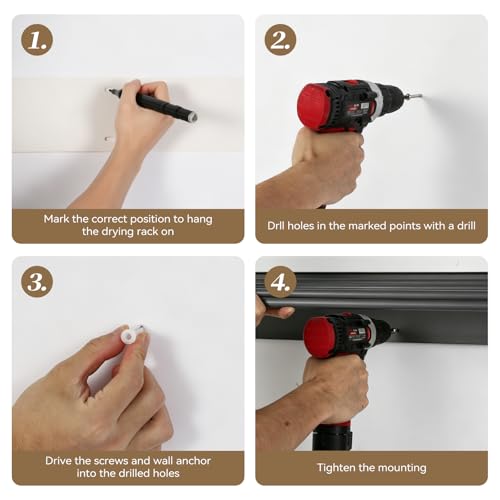 1.

Mark the correct position to hang the drying rack on

2.

Drll holes in the marked points with a drill

3.

Drive the screws and wall anchor into the drilled holes

4.

Tighten the mounting