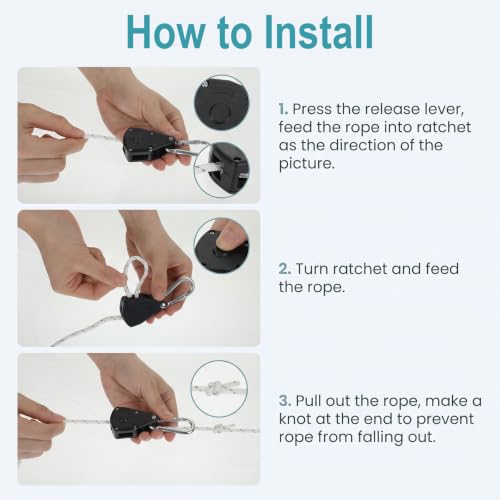 How to Install

1. Press the release lever, feed the rope into ratchet as the direction of the picture.

2. Turn ratchet and feed the rope.

3. Pull out the rope, make a knot at the end to prevent rope from falling out.