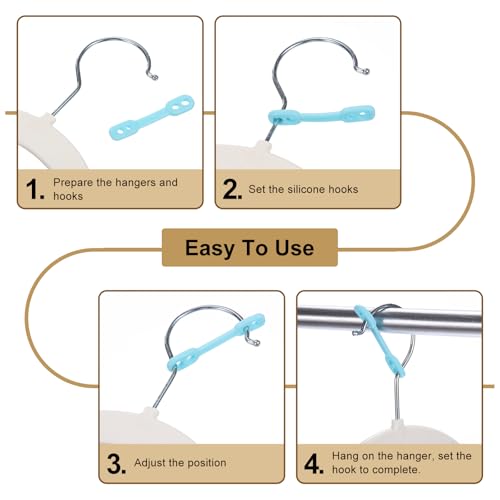 1. Prepare the hangers and hooks

2. Set the silicone hooks

Easy To Use

3. Adjust the position

4. Hang on the hanger, set the hook to complete.