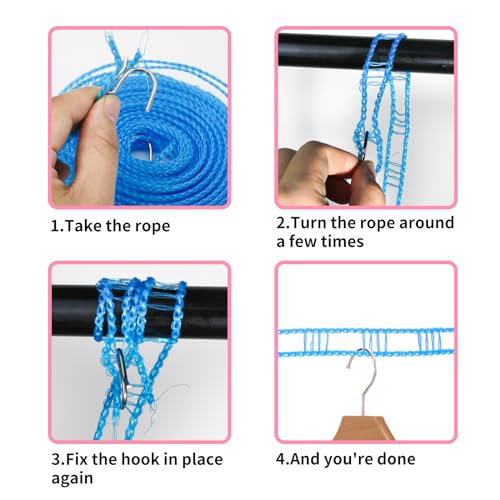 1.Take the rope

2.Turn the rope around a few times

3.Fix the hook in place again

4.And you're done