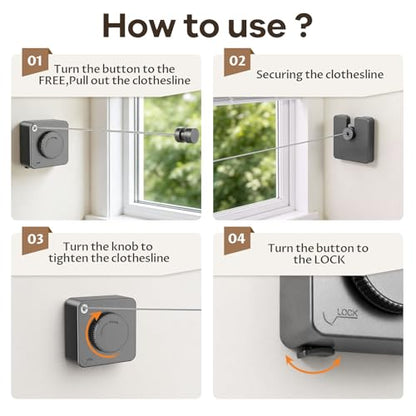 How to use ?

01
Turn the button to the FREE,Pull out the clothesline

02
Securing the clothesline

03
Turn the knob to tighten the clothesline

04
Turn the button to the LOCK

LOCK