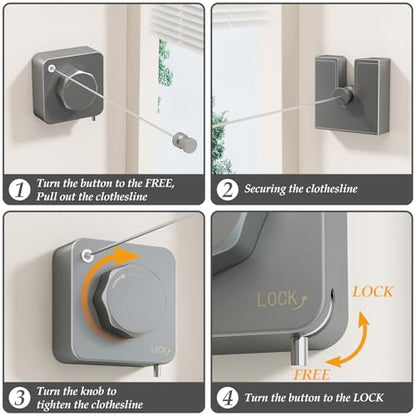 1 Turn the button to the FREE, Pull out the clothesline

2 Securing the clothesline

LOCK

3 Turn the knob to tighten the clothesline

LOCK

LOCK

FREE

4 Turn the button to the LOCK