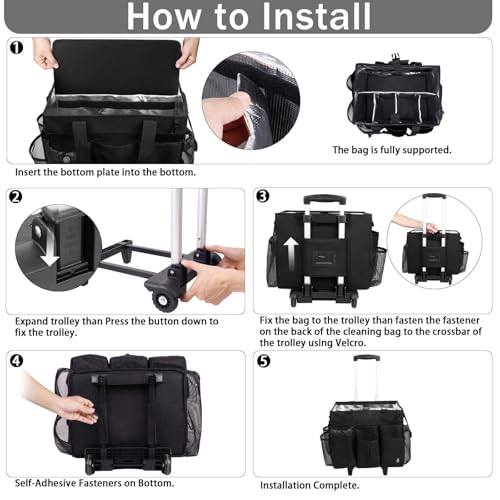 How to Install

❶

The bag is fully supported.

Insert the bottom plate into the bottom.

❷

Expand trolley than Press the button down to fix the trolley.

❸

Fix the bag to the trolley than fasten the fastener on the back of the cleaning bag to the crossbar of the trolley using Velcro.

❹

Self-Adhesive Fasteners on Bottom.

❺

Installation Complete.