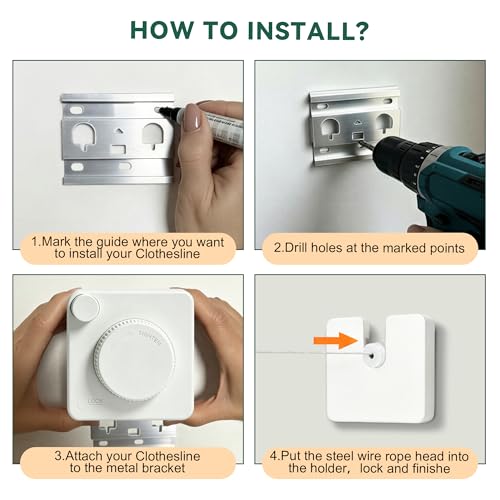 HOW TO INSTALL?

1.Mark the guide where you want to install your Clothesline

2.Drill holes at the marked points

3.Attach your Clothesline to the metal bracket

4.Put the steel wire rope head into the holder, lock and finishe