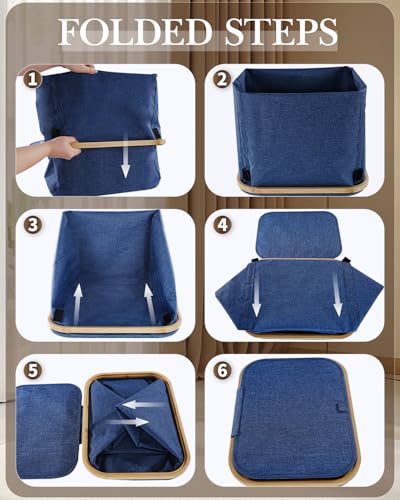 FOLDED STEPS

1

2

3

4

5

6