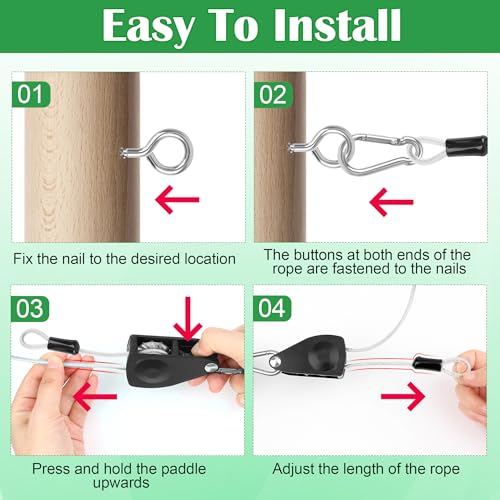 Easy To Install

01

Fix the nail to the desired location

02

The buttons at both ends of the rope are fastened to the nails

03

Press and hold the paddle upwards

04

Adjust the length of the rope