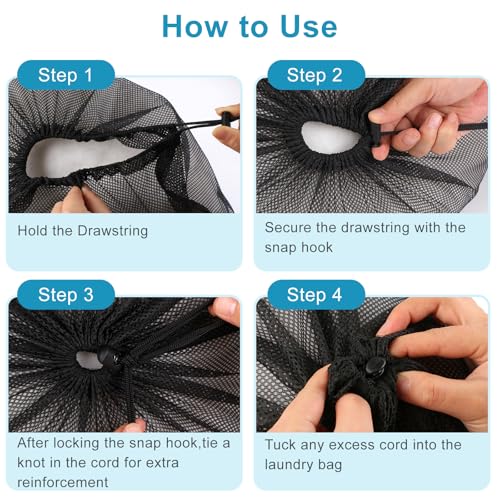 How to Use

Step 1

Hold the Drawstring

Step 2

Secure the drawstring with the snap hook

Step 3

After locking the snap hook,tie a knot in the cord for extra reinforcement

Step 4

Tuck any excess cord into the laundry bag