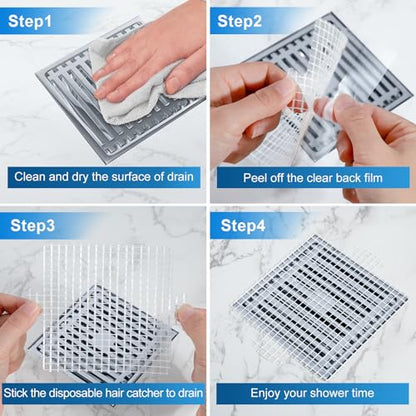 Step1

Clean and dry the surface of drain

Step2

Peel off the clear back film

Step3

Stick the disposable hair catcher to drain

Step4

Enjoy your shower time