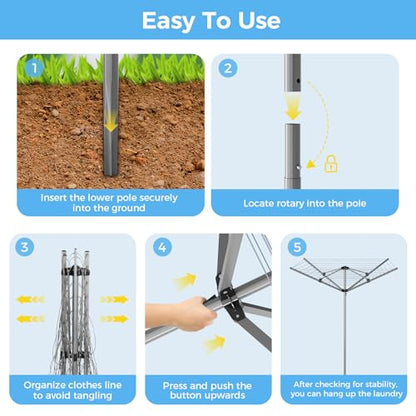 Easy To Use

1

Insert the lower pole securely into the ground

2

Locate rotary into the pole

3

Organize clothes line to avoid tangling

4

Press and push the button upwards

5

After checking for stability, you can hang up the laundry