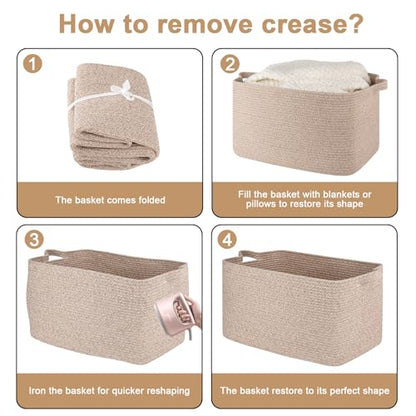 How to remove crease?

1

The basket comes folded

2

Fill the basket with blankets or pillows to restore its shape

3

Iron the basket for quicker reshaping

4

The basket restore to its perfect shape