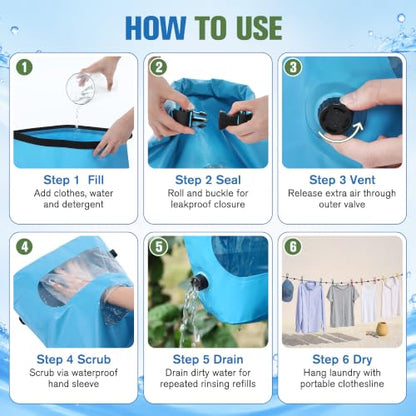 HOW TO USE

1

Step 1 Fill
Add clothes, water and detergent

2

Step 2 Seal
Roll and buckle for leakproof closure

3

Step 3 Vent
Release extra air through outer valve

4

Step 4 Scrub
Scrub via waterproof hand sleeve

5

Step 5 Drain
Drain dirty water for repeated rinsing refills

6

Step 6 Dry
Hang laundry with portable clothesline