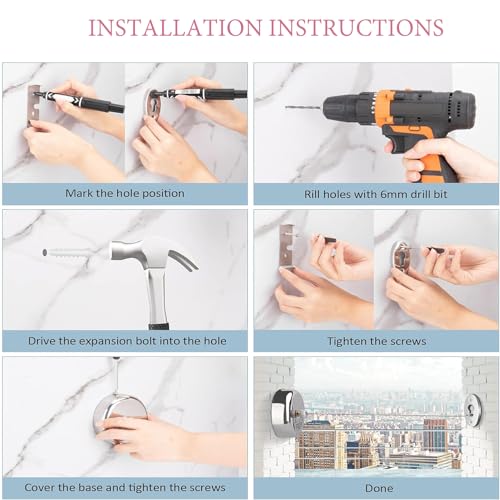 INSTALLATION INSTRUCTIONS

Mark the hole position

Rill holes with 6mm drill bit

Drive the expansion bolt into the hole

Tighten the screws

Cover the base and tighten the screws

Done