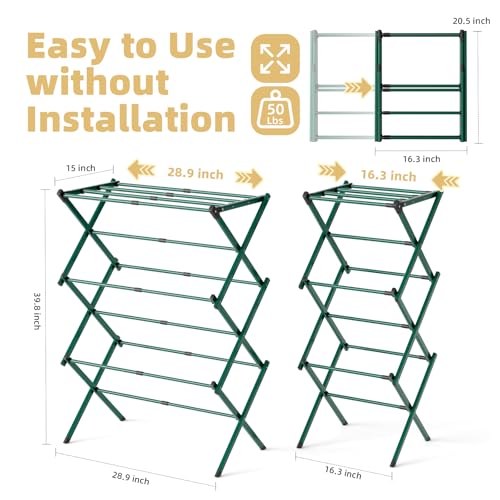 Easy to Use without Installation

50 Lbs

20.5 inch

16.3 inch

15 inch

28.9 inch

16.3 inch

39.8 inch

28.9 inch

16.3 inch