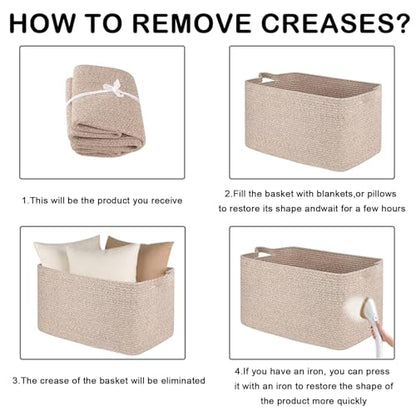 HOW TO REMOVE CREASES?

1.This will be the product you receive

2.Fill the basket with blankets,or pillows to restore its shape andwait for a few hours

3.The crease of the basket will be eliminated

4.If you have an iron, you can press it with an iron to restore the shape of the product more quickly