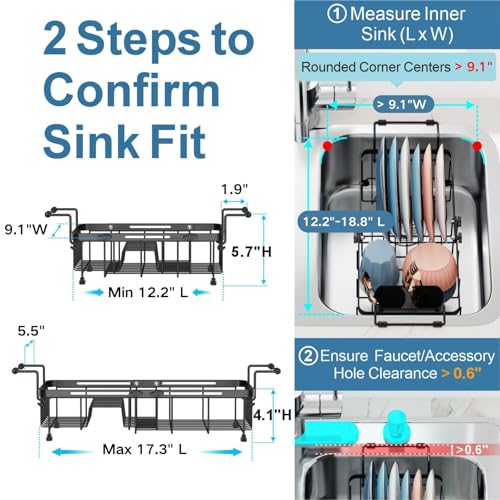 2 Steps to Confirm Sink Fit

1.9"

9.1"W

5.7"H

Min 12.2" L

5.5"

4.1"H

Max 17.3" L

① Measure Inner Sink (L x W)

Rounded Corner Centers > 9.1"

> 9.1"W

12.2"-18.8" L

② Ensure Faucet/Accessory Hole Clearance > 0.6"

>0.6"