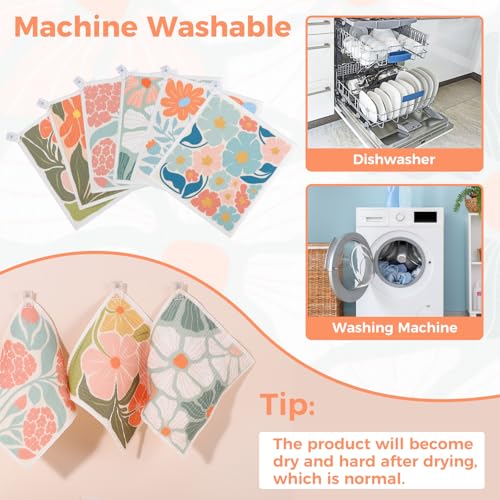 Machine Washable

Dishwasher

Washing Machine

Tip:

The product will become dry and hard after drying, which is normal.