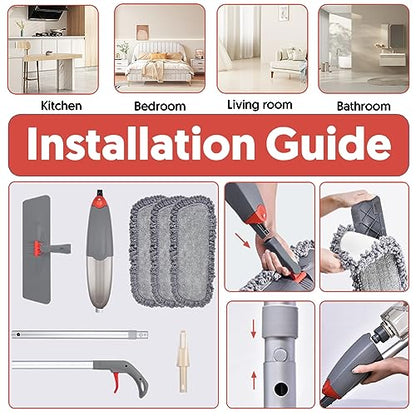 Kitchen

Bedroom

Living room

Bathroom

Installation Guide