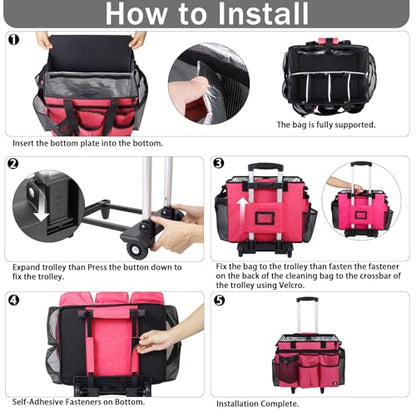 How to Install

❶

The bag is fully supported.

Insert the bottom plate into the bottom.

❷

Expand trolley than Press the button down to fix the trolley.

❸

Fix the bag to the trolley than fasten the fastener on the back of the cleaning bag to the crossbar of the trolley using Velcro.

❹

Self-Adhesive Fasteners on Bottom.

❺

Installation Complete.