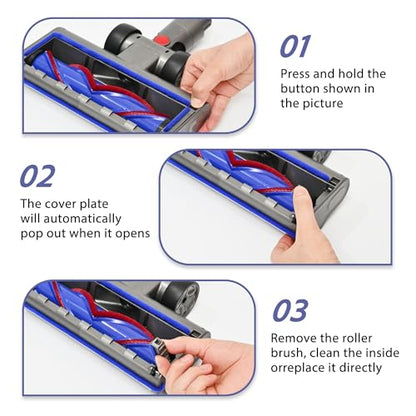 01

Press and hold the button shown in the picture

02

The cover plate will automatically pop out when it opens

03

Remove the roller brush, clean the inside orreplace it directly