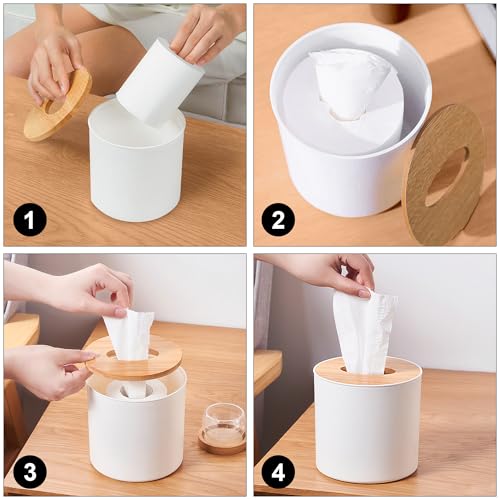 1

2

3

4