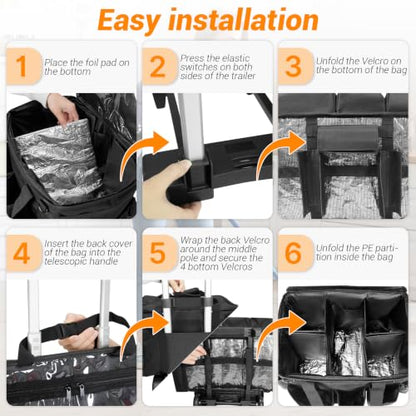 Easy installation

1
Place the foil pad on the bottom

2
Press the elastic switches on both sides of the trailer

3
Unfold the Velcro on the bottom of the bag

4
Insert the back cover of the bag into the telescopic handle

5
Wrap the back Velcro around the middle pole and secure the 4 bottom Velcros

6
Unfold the PE partition inside the bag