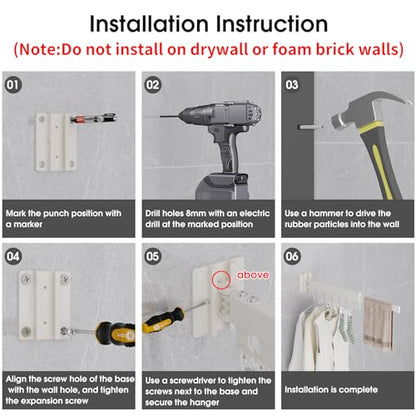 Installation Instruction
(Note:Do not install on drywall or foam brick walls)

01

Mark the punch position with a marker

02

Drill holes 8mm with an electric drill at the marked position

03

Use a hammer to drive the rubber particles into the wall

04

Align the screw hole of the base with the wall hole, and tighten the expansion screw

05

above

Use a screwdriver to tighten the screws next to the base and secure the hanger

06

Installation is complete