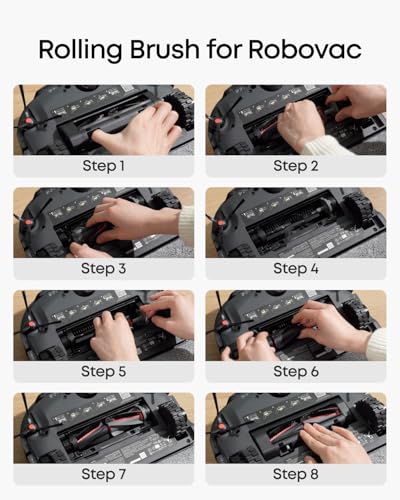 Rolling Brush for Robovac

Step 1

Step 2

Step 3

Step 4

Step 5

Step 6

Step 7

Step 8