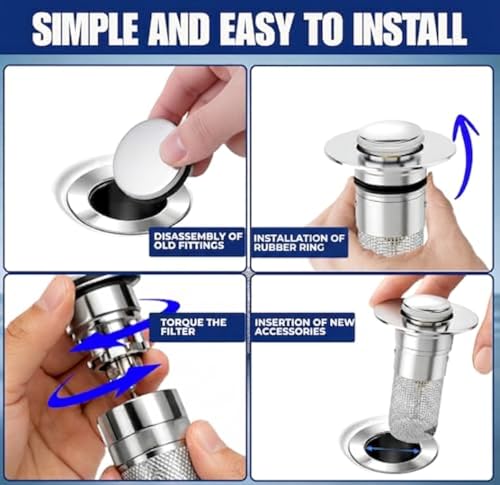 SIMPLE AND EASY TO INSTALL

DISASSEMBLY OF
OLD FITTINGS

INSTALLATION OF
RUBBER RING

TORQUE THE
FILTER

INSERTION OF NEW
ACCESSORIES