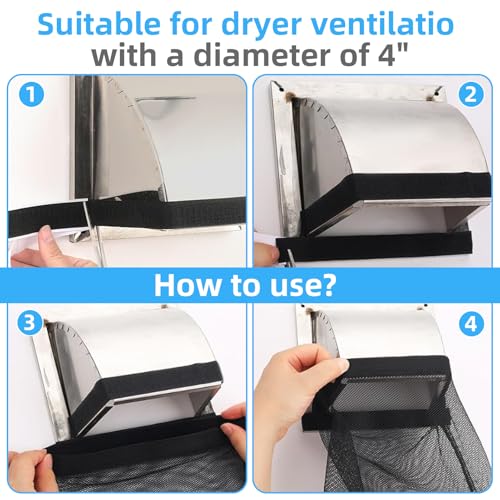 Suitable for dryer ventilatio
with a diameter of 4"

1

2

How to use?

3

4