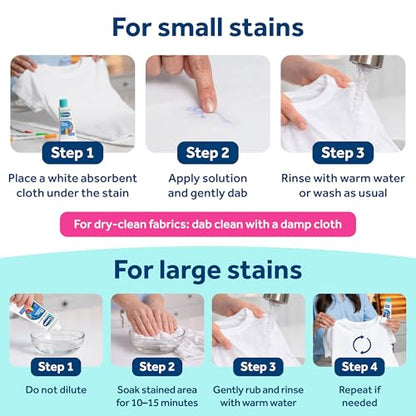 For small stains

Step 1

Place a white absorbent cloth under the stain

Step 2

Apply solution and gently dab

Step 3

Rinse with warm water or wash as usual

For dry-clean fabrics: dab clean with a damp cloth

For large stains

Step 1

Do not dilute

Step 2

Soak stained area for 10–15 minutes

Step 3

Gently rub and rinse with warm water

Step 4

Repeat if needed