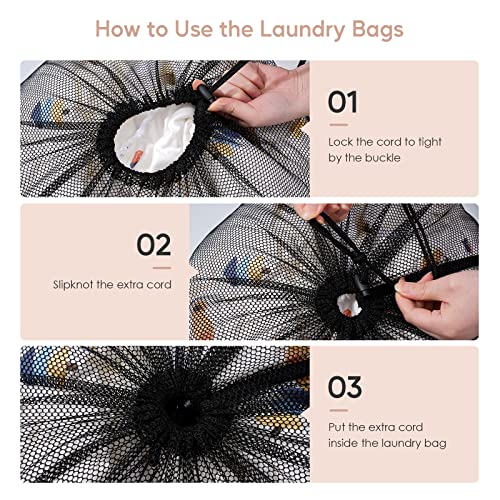 How to Use the Laundry Bags

01

Lock the cord to tight by the buckle

02

Slipknot the extra cord

03

Put the extra cord inside the laundry bag